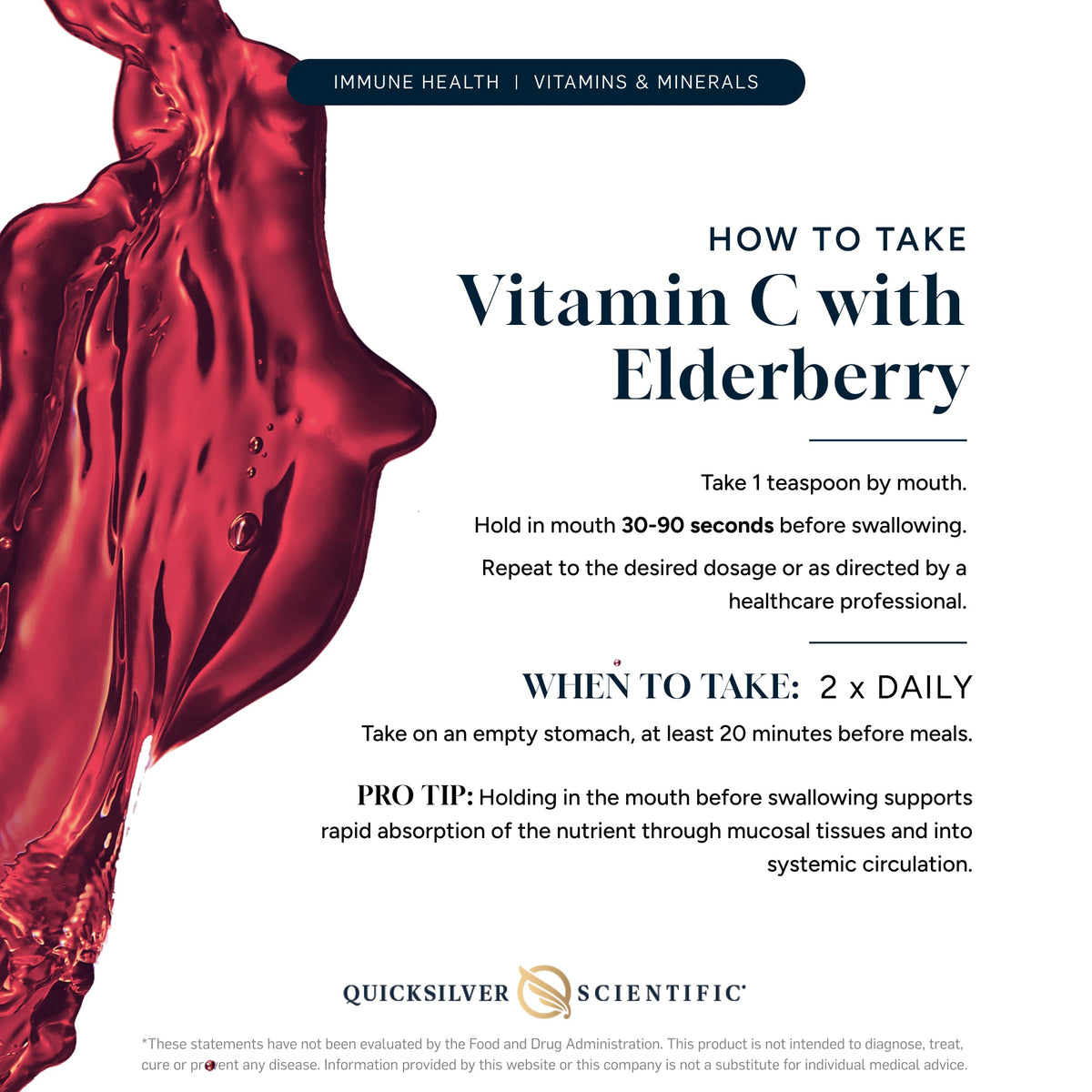 IMMUNE HEALTH | VITAMINS & MINERALS

HOW TO TAKE

Vitamin C with Elderberry

Take 1 teaspoon by mouth.

Hold in mouth 30-90 seconds before swallowing.

Repeat to the desired dosage or as directed by a healthcare professional.

WHEN TO TAKE: 2 x DAILY

Take on an empty stomach, at least 20 minutes before meals.

PRO TIP: Holding in the mouth before swallowing supports rapid absorption of the nutrient through mucosal tissues and into systemic circulation.

QUICKSILVER SCIENTIFIC®

*These statements have not been evaluated by the Food and Drug Administration. This product is not intended to diagnose, treat, cure or prevent any disease. Information provided by this website or this company is not a substitute for individual medical advice.